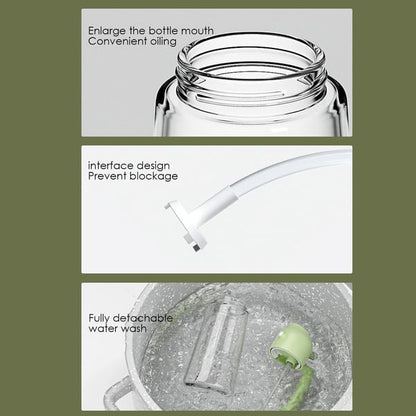 Enlarge the bottle mouth
Convenient oiling

interface design
Prevent blockage

Fully detachable
water wash