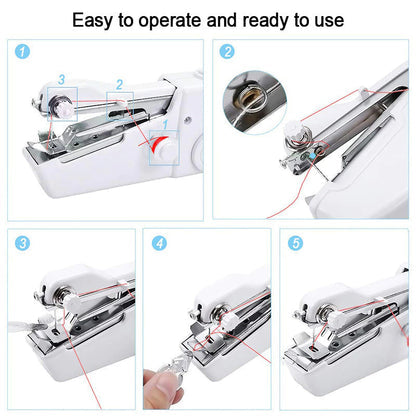 Easy to operate and ready to use

1

3

2

1

2

3

4

5