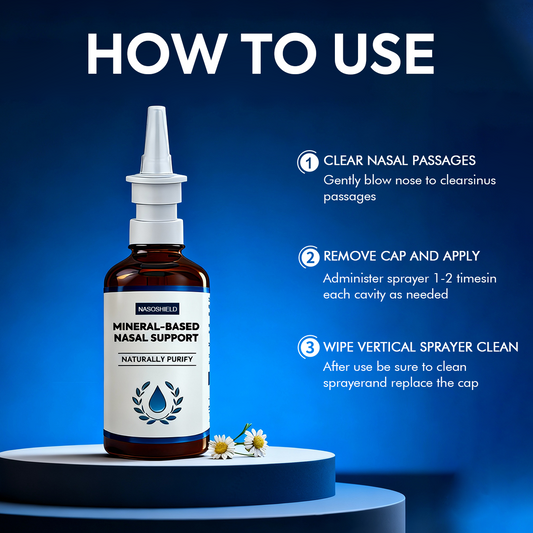 HOW TO USE

NASOSHIELD

MINERAL-BASED NASAL SUPPORT

NATURALLY PURIFY

1 CLEAR NASAL PASSAGES
Gently blow nose to clearsinus passages

2 REMOVE CAP AND APPLY
Administer sprayer 1-2 timesin each cavity as needed

3 WIPE VERTICAL SPRAYER CLEAN
After use be sure to clean sprayerand replace the cap