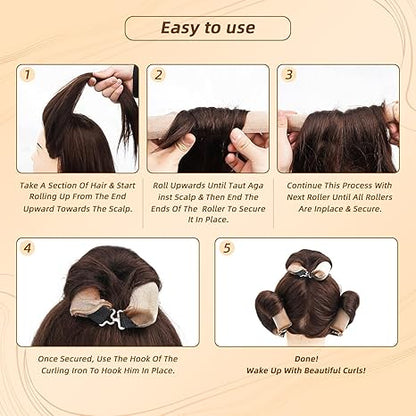 Easy to use

1

Take A Section Of Hair & Start Rolling Up From The End Upward Towards The Scalp.

2

Roll Upwards Until Taut Aga inst Scalp & Then End The Ends Of The Roller To Secure It In Place.

3

Continue This Process With Next Roller Until All Rollers Are Inplace & Secure.

4

Once Secured, Use The Hook Of The Curling Iron To Hook Him In Place.

5

Done!
Wake Up With Beautiful Curls!