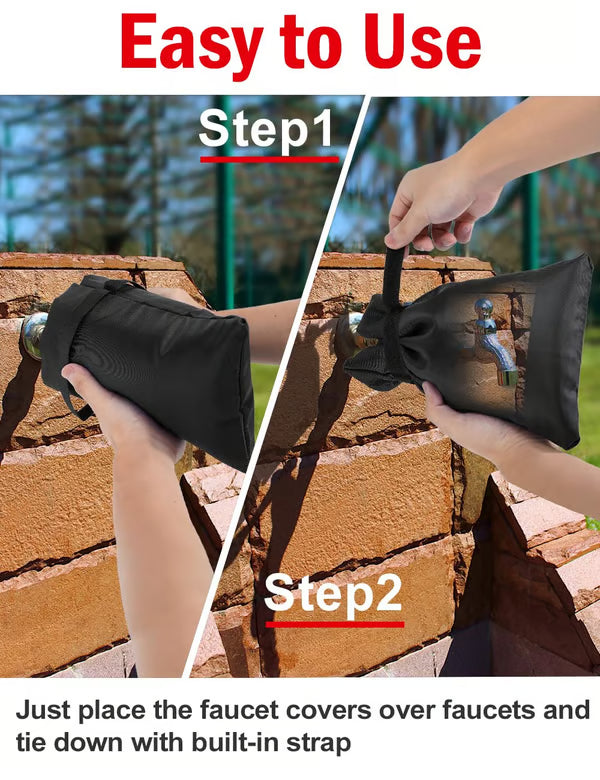 Easy to Use

Step1

Step2

Just place the faucet covers over faucets and tie down with built-in strap