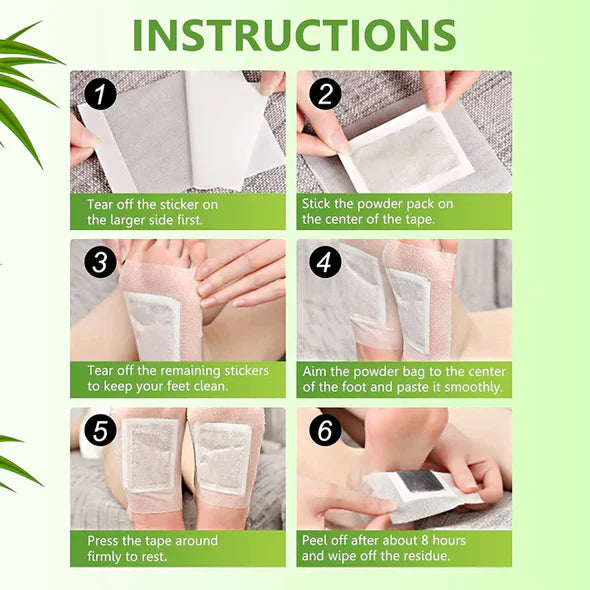 INSTRUCTIONS

1
Tear off the sticker on the larger side first.

2
Stick the powder pack on the center of the tape.

3
Tear off the remaining stickers to keep your feet clean.

4
Aim the powder bag to the center of the foot and paste it smoothly.

5
Press the tape around firmly to rest.

6
Peel off after about 8 hours and wipe off the residue.