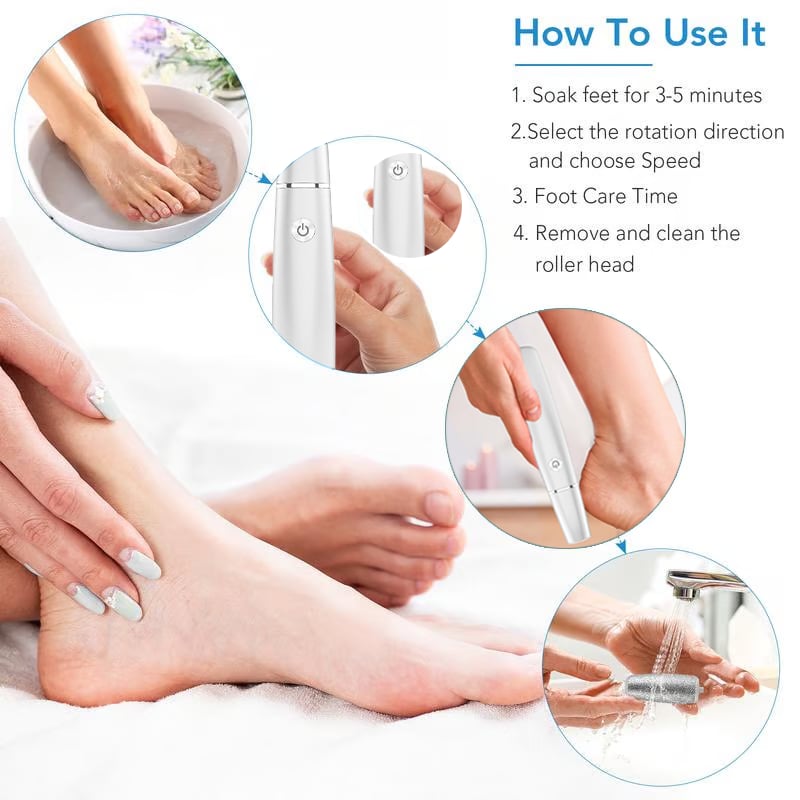 How To Use It

1. Soak feet for 3-5 minutes

2.Select the rotation direction and choose Speed

3. Foot Care Time

4. Remove and clean the roller head